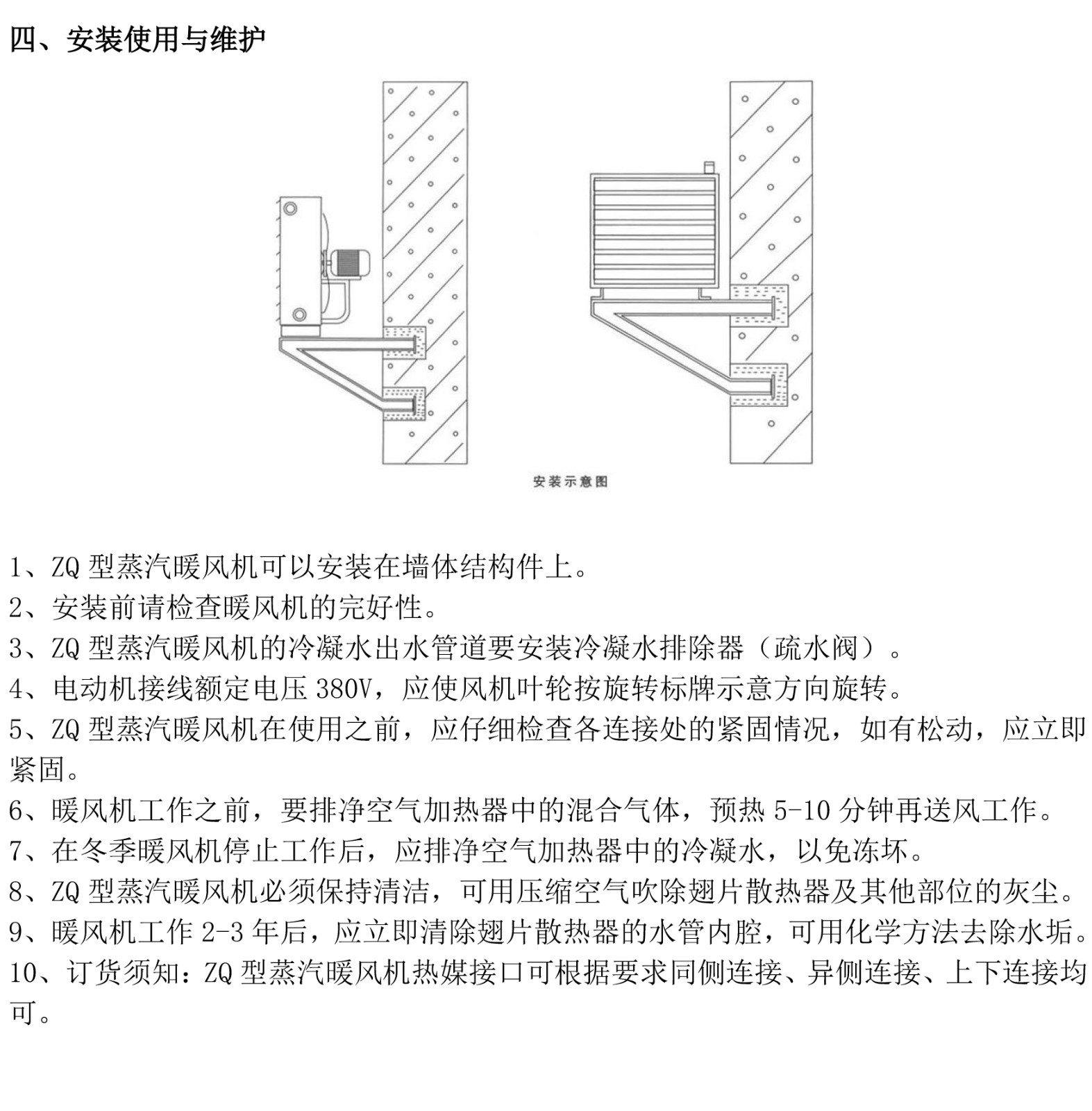 四、安装使用与维护

安装示意图

1、ZQ 型蒸汽暖风机可以安装在墙体结构件上。
2、安装前请检查暖风机的完好性。
3、ZQ 型蒸汽暖风机的冷凝水出水管道要安装冷凝水排除器（疏水阀）。
4、电动机接线额定电压 380V，应使风机叶轮按旋转标牌示意方向旋转。
5、ZQ 型蒸汽暖风机在使用之前，应仔细检查各连接处的紧固情况，如有松动，应立即紧固。
6、暖风机工作之前，要排净空气加热器中的混合气体，预热 5-10 分钟再送风工作。
7、在冬季暖风机停止工作后，应排净空气加热器中的冷凝水，以免冻坏。
8、ZQ 型蒸汽暖风机必须保持清洁，可用压缩空气吹除翅片散热器及其他部位的灰尘。
9、暖风机工作 2-3 年后，应立即清除翅片散热器的水管内腔，可用化学方法去除水垢。
10、订货须知：ZQ 型蒸汽暖风机热媒接口可根据要求同侧连接、异侧连接、上下连接均可。